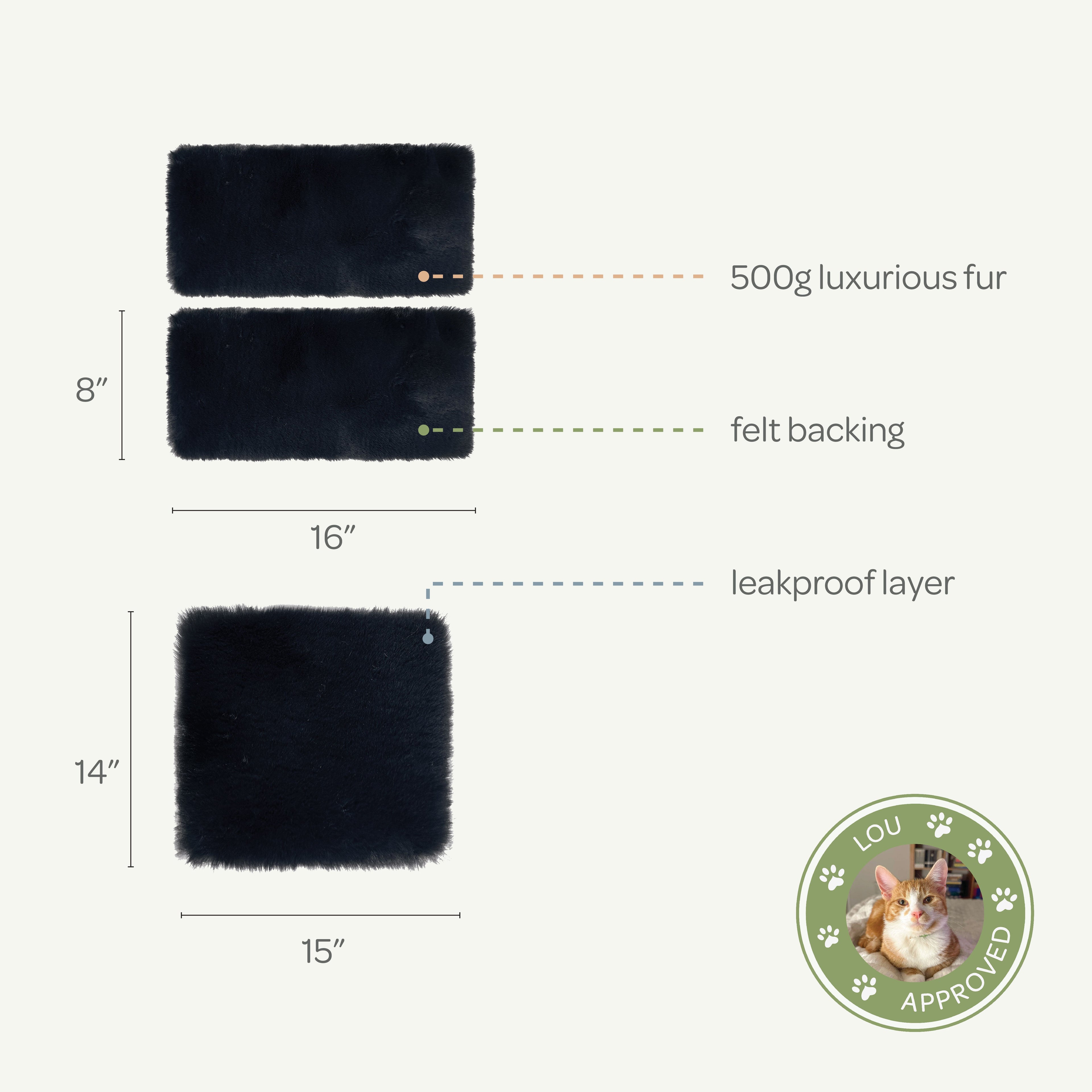 500g luxurious fur

8″

felt backing

16″

leakproof layer

14″

15″

LOU

APPROVED