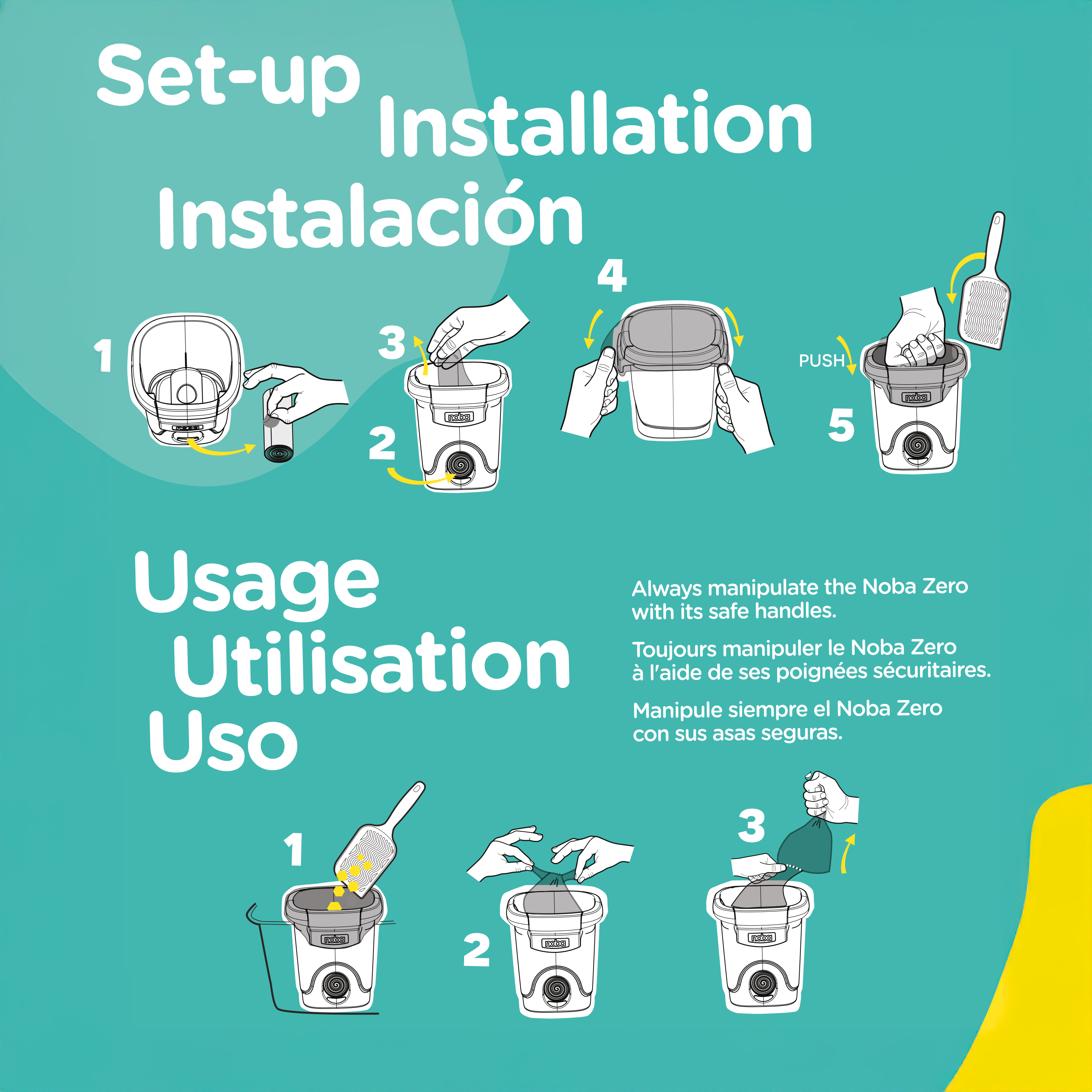 Set-up
Installation
Instalación

1

3

noba

2

4

PUSH

noba

5

Usage
Utilisation
Uso

Always manipulate the Noba Zero with its safe handles.

Toujours manipuler le Noba Zero à l'aide de ses poignées sécuritaires.

Manipule siempre el Noba Zero con sus asas seguras.

1

noba

2

noba

3

noba