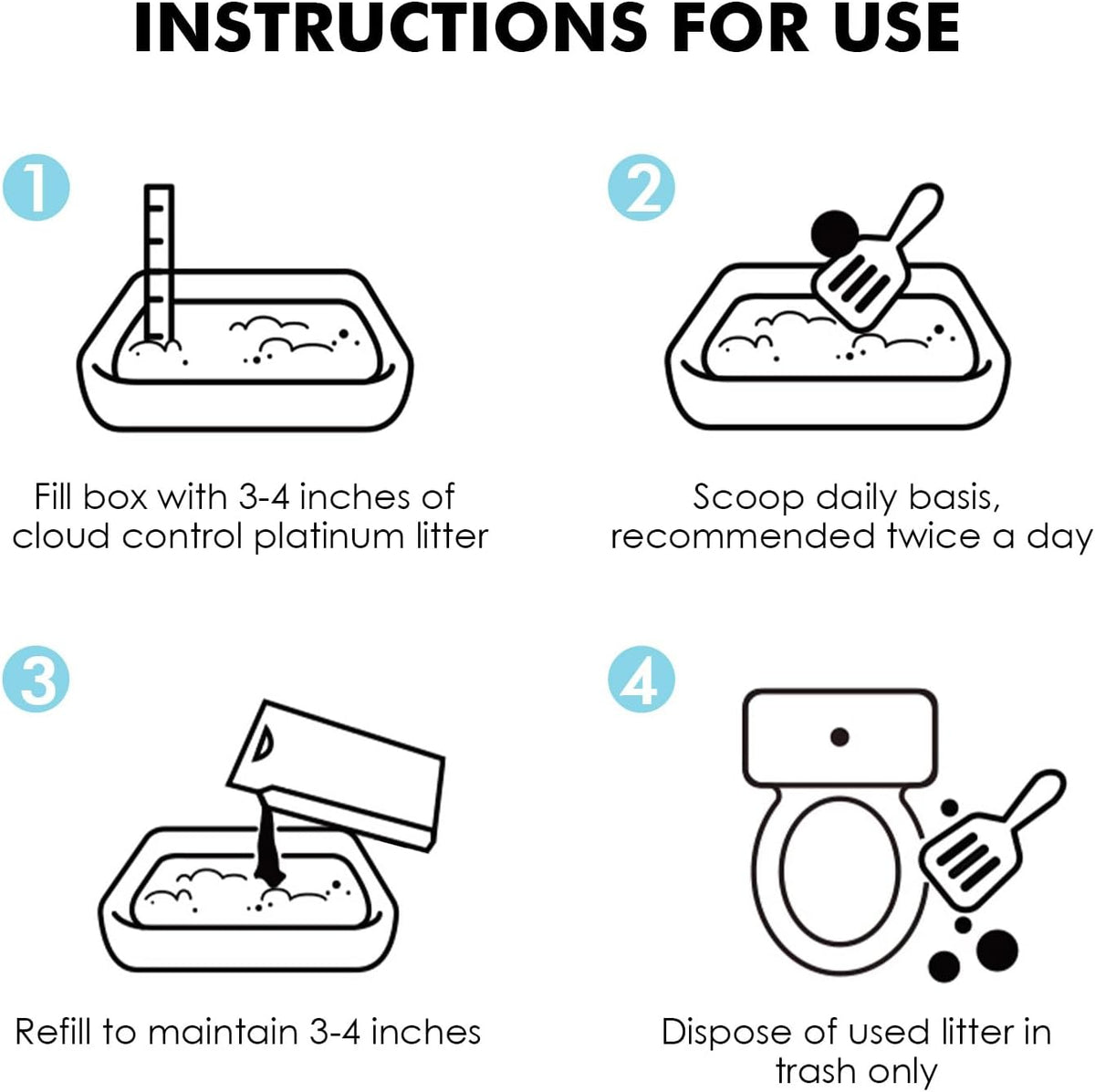 INSTRUCTIONS FOR USE

1

Fill box with 3-4 inches of cloud control platinum litter

2

Scoop daily basis, recommended twice a day

3

Refill to maintain 3-4 inches

4

Dispose of used litter in trash only